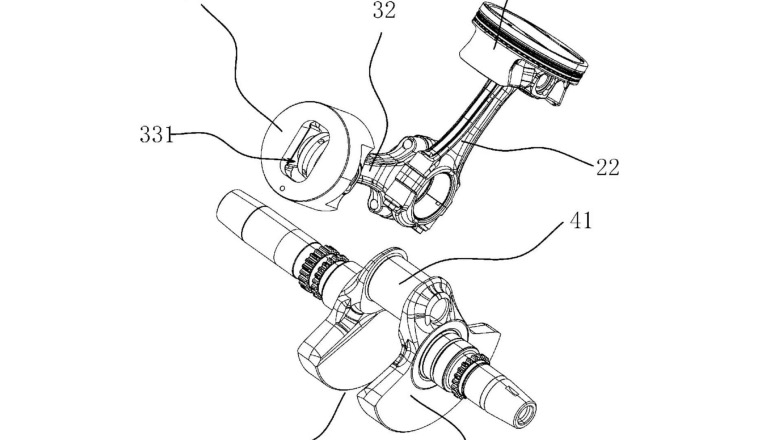 32

331

22

41