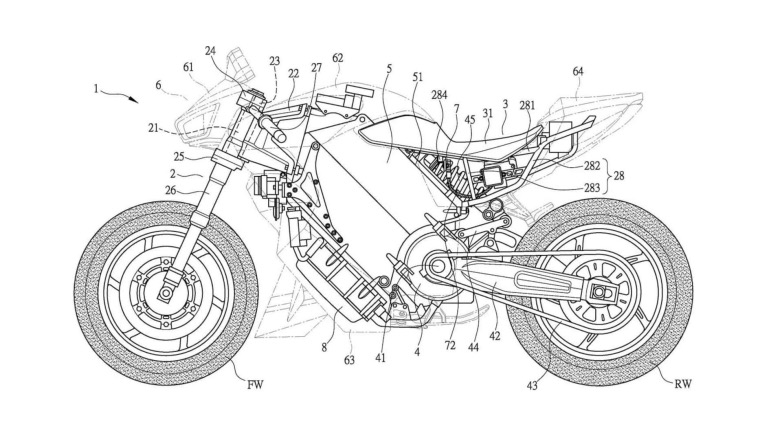 1
6
61
24
23
22
27
62
5
51
284
7
45
3
31
281
64
21
25
2
26
282
283
28
8
63
41
4
72
44
42
43
FW
RW