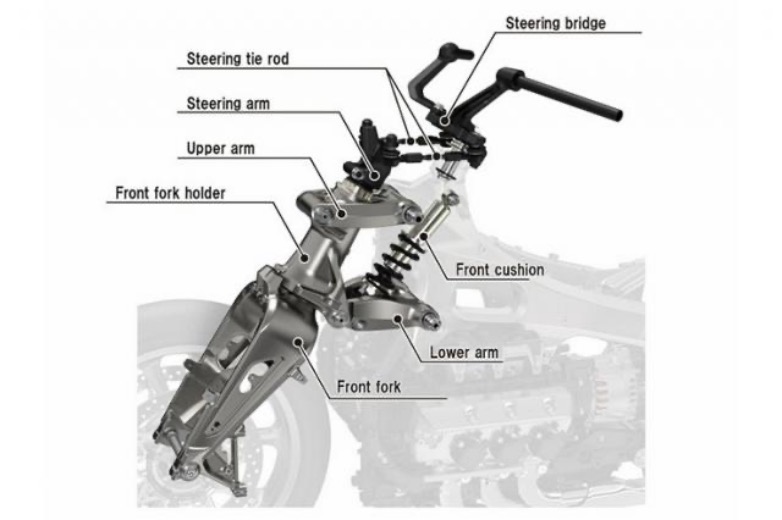 Steering bridge
Steering tie rod
Steering arm
Upper arm
Front fork holder
Front cushion
Lower arm
Front fork