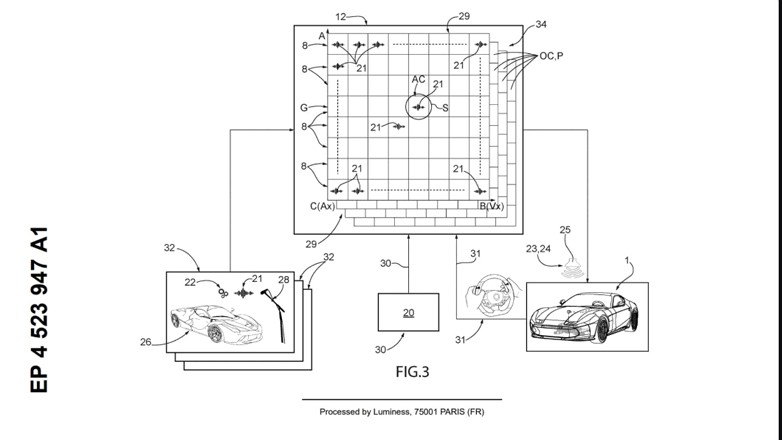 EP 4 523 947 A1

12
29
34
A
8
21
21
OC,P
8
AC
21
G
S
8
21
8
21
21
C(Ax)
B(Vx)
29

32
32
22
21
28
26
30
20
30
31
31
25
23,24
1

FIG.3

Processed by Luminess, 75001 PARIS (FR)