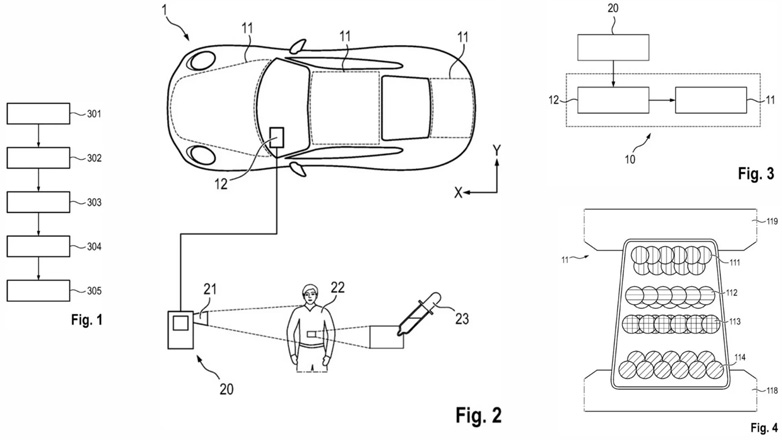 301
302
303
304
305
Fig. 1

1
11
11
11
12
Y
X
21
22
23
20
Fig. 2

20
12
11
10
Fig. 3

119
11
111
112
113
114
118
Fig. 4