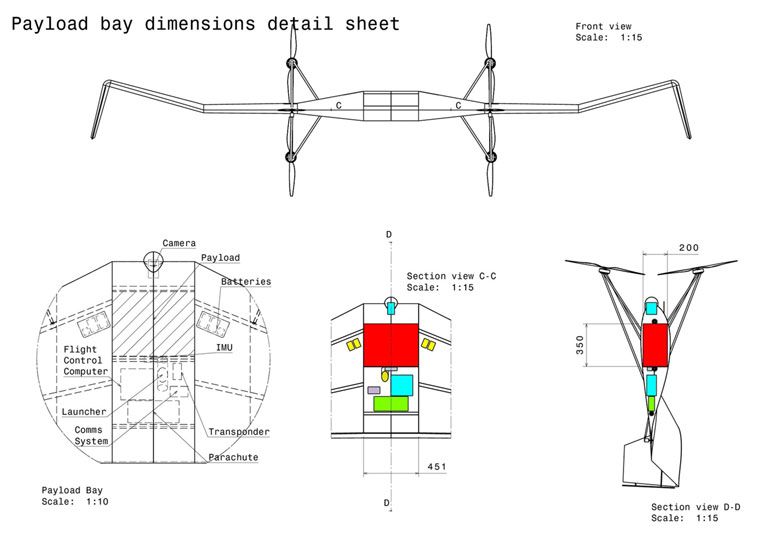 Payload bay dimensions detail sheet

Front view
Scale: 1:15

C

C

Camera

Payload

Batteries

Flight
Control
Computer

IMU

Launcher

Comms
System

Transponder

Parachute

Payload Bay
Scale: 1:10

D

Section view C-C
Scale: 1:15

451

D

200

350

Section view D-D
Scale: 1:15