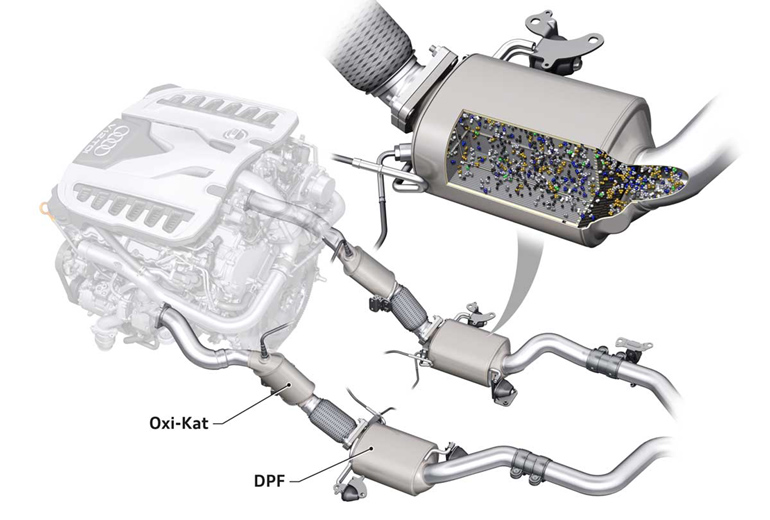 Oxi-Kat

DPF