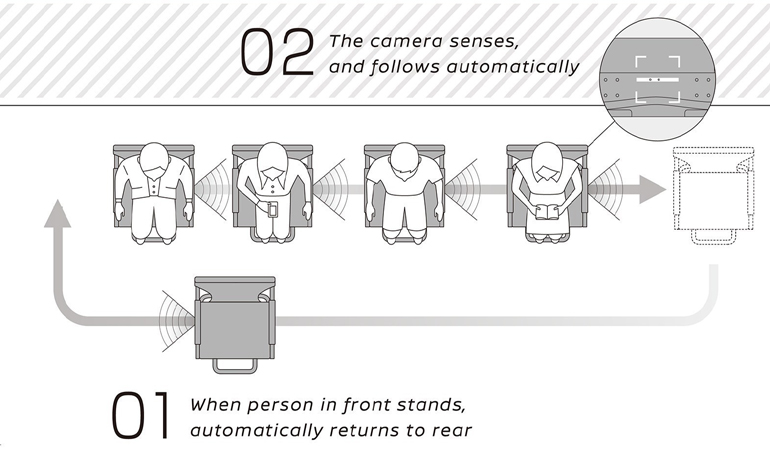 02 The camera senses, and follows automatically

01 When person in front stands, automatically returns to rear