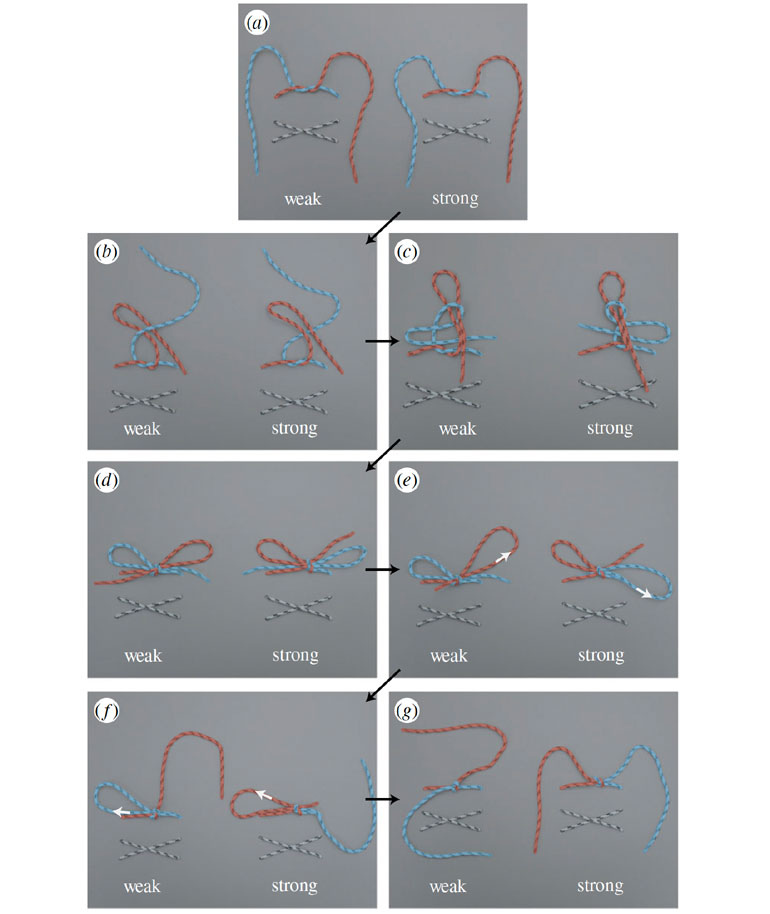 (a)
weak
strong

(b)
weak
strong

(c)
weak
strong

(d)
weak
strong

(e)
weak
strong

(f)
weak
strong

(g)
weak
strong