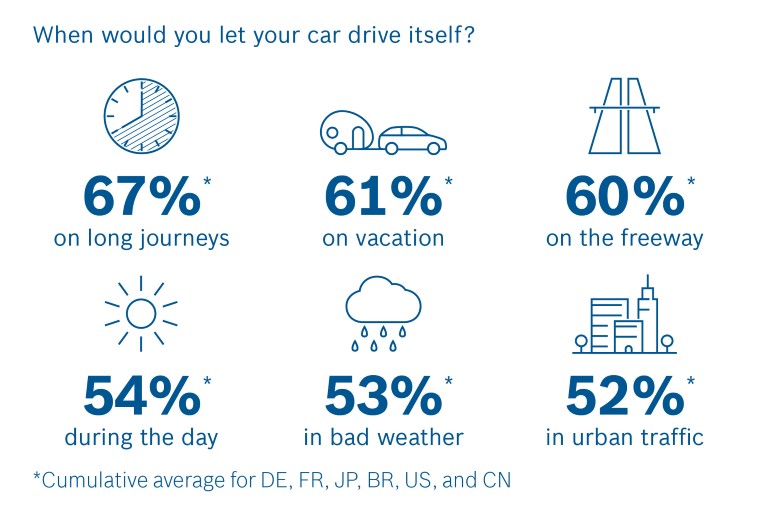 When would you let your car drive itself?

67%*
on long journeys

61%*
on vacation

60%*
on the freeway

54%*
during the day

53%*
in bad weather

52%*
in urban traffic

*Cumulative average for DE, FR, JP, BR, US, and CN