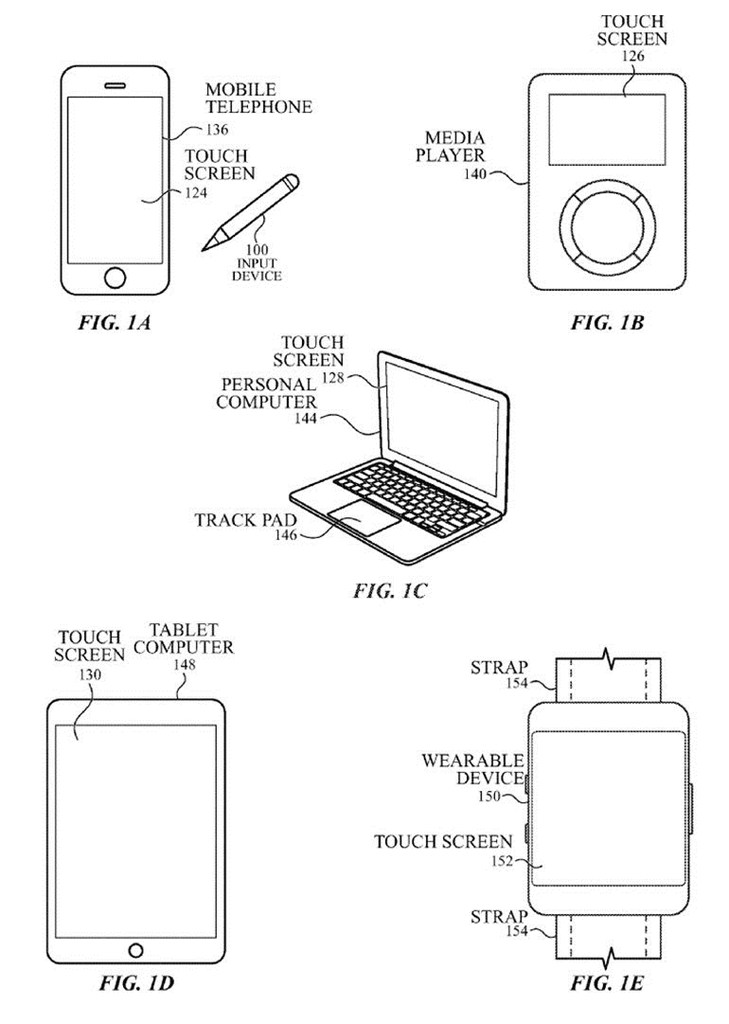 MOBILE TELEPHONE
136
TOUCH SCREEN
124
100
INPUT DEVICE

FIG. 1A

TOUCH SCREEN
126
MEDIA PLAYER
140

FIG. 1B

TOUCH SCREEN
128
PERSONAL COMPUTER
144
TRACK PAD
146

FIG. 1C

TOUCH SCREEN
130
TABLET COMPUTER
148

FIG. 1D

STRAP
154
WEARABLE DEVICE
150
TOUCH SCREEN
152
STRAP
154

FIG. 1E