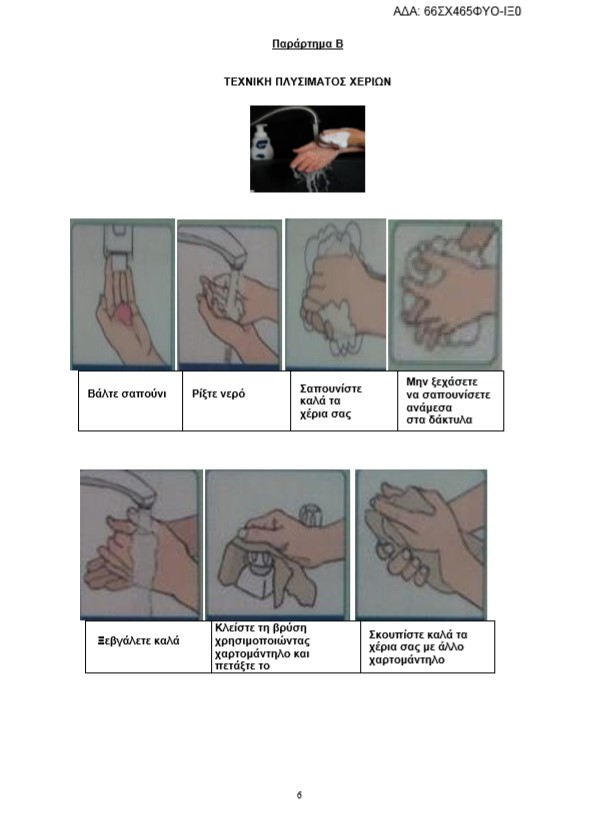 ΑΔΑ: 66ΣΧ465ΦΥΟ-ΙΞ0

Παράρτημα Β

ΤΕΧΝΙΚΗ ΠΛΥΣΙΜΑΤΟΣ ΧΕΡΙΩΝ

| Βάλτε σαπούνι | Ρίξτε νερό | Σαπουνίστε καλά τα χέρια σας | Μην ξεχάσετε να σαπουνίσετε ανάμεσα στα δάκτυλα |
|---|---|---|---|

| Ξεβγάλετε καλά | Κλείστε τη βρύση χρησιμοποιώντας χαρτομάντηλο και πετάξτε το | Σκουπίστε καλά τα χέρια σας με άλλο χαρτομάντηλο |
|---|---|---|

6