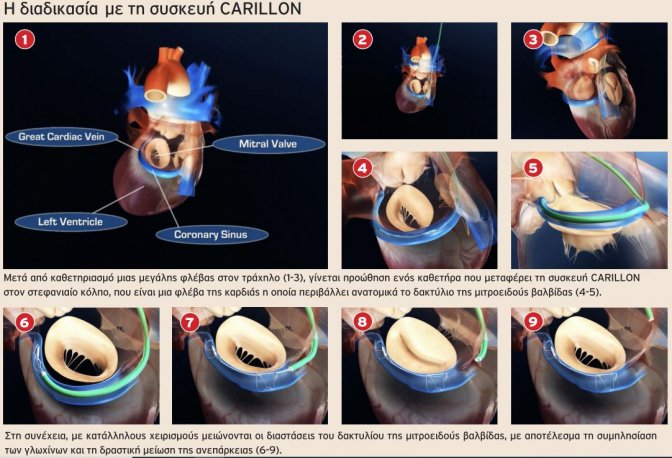 Η διαδικασία με τη συσκευή CARILLON

1

Great Cardiac Vein

Mitral Valve

Left Ventricle

Coronary Sinus

2

3

4

5

Μετά από καθετηριασμό μιας μεγάλης φλέβας στον τράχηλο (1-3), γίνεται προώθηση ενός καθετήρα που μεταφέρει τη συσκευή CARILLON στον στεφανιαίο κόλπο, που είναι μια φλέβα της καρδιάς η οποία περιβάλλει ανατομικά το δακτύλιο της μιτροειδούς βαλβίδας (4-5).

6

7

8

9

Στη συνέχεια, με κατάλληλους χειρισμούς μειώνονται οι διαστάσεις του δακτυλίου της μιτροειδούς βαλβίδας, με αποτέλεσμα τη συμπλησίαση των γλωχίνων και τη δραστική μείωση της ανεπάρκειας (6-9).