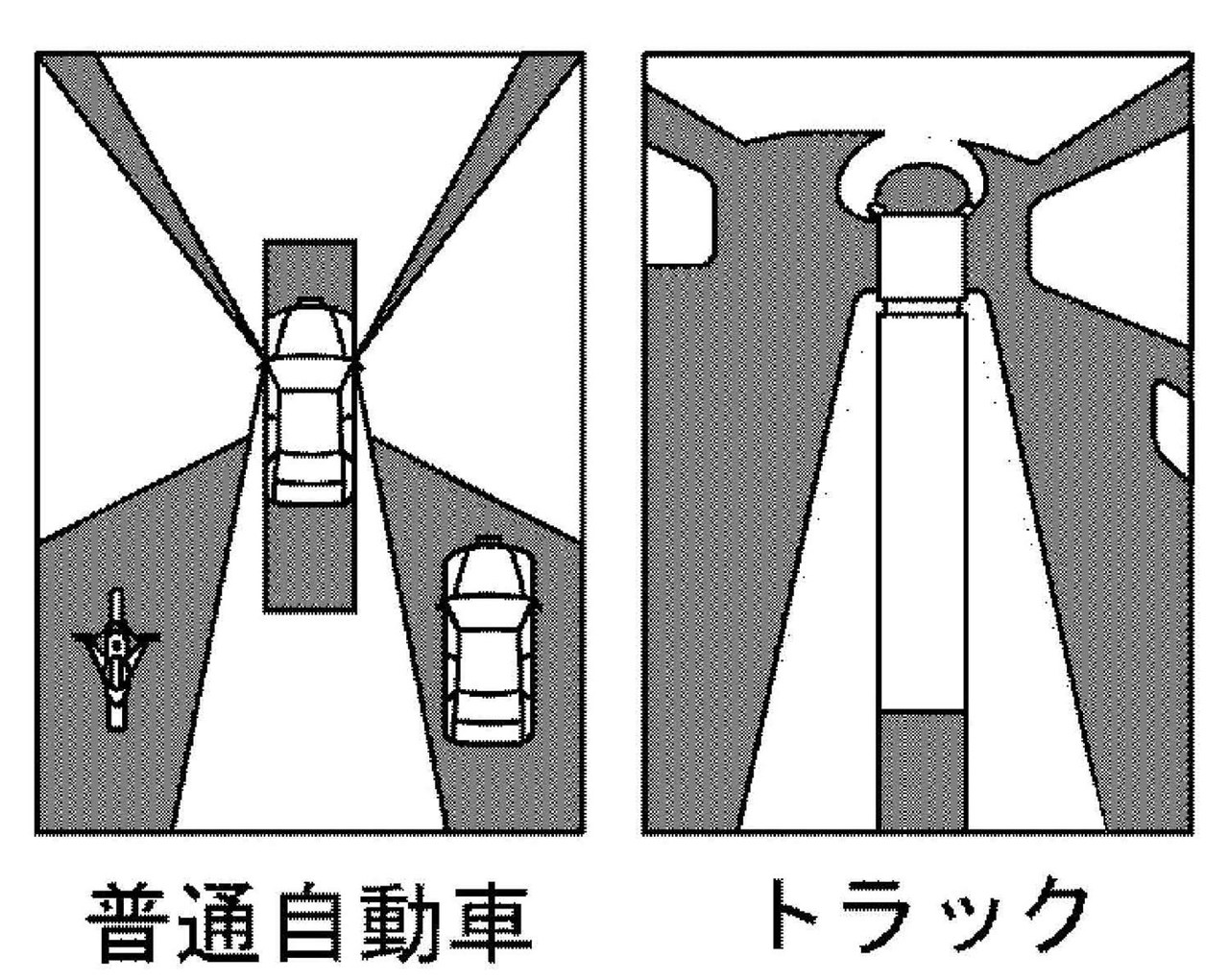 普通自動車

トラック