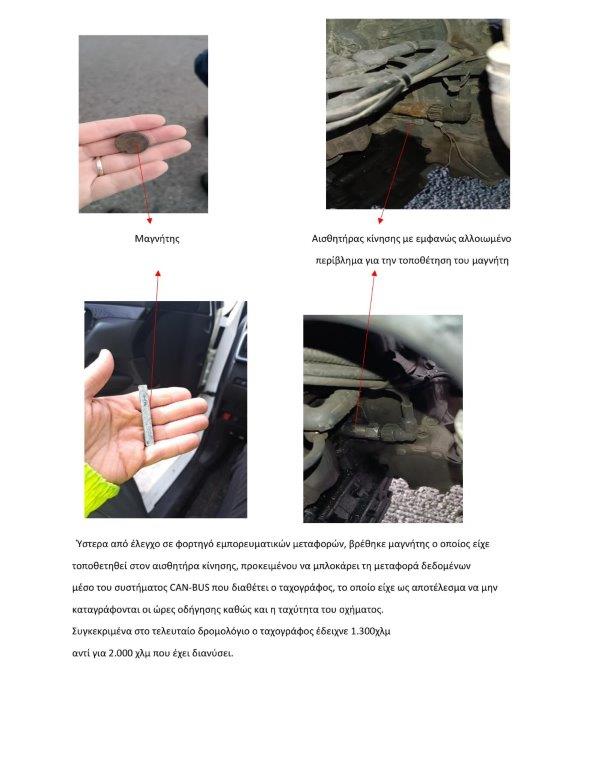 Μαγνήτης

Αισθητήρας κίνησης με εμφανώς αλλοιωμένο περίβλημα για την τοποθέτηση του μαγνήτη

Ύστερα από έλεγχο σε φορτηγό εμπορευματικών μεταφορών, βρέθηκε μαγνήτης ο οποίος είχε τοποθετηθεί στον αισθητήρα κίνησης, προκειμένου να μπλοκάρει τη μεταφορά δεδομένων μέσο του συστήματος CAN-BUS που διαθέτει ο ταχογράφος, το οποίο είχε ως αποτέλεσμα να μην καταγράφονται οι ώρες οδήγησης καθώς και η ταχύτητα του οχήματος.
Συγκεκριμένα στο τελευταίο δρομολόγιο ο ταχογράφος έδειχνε 1.300χλμ αντί για 2.000 χλμ που έχει διανύσει.